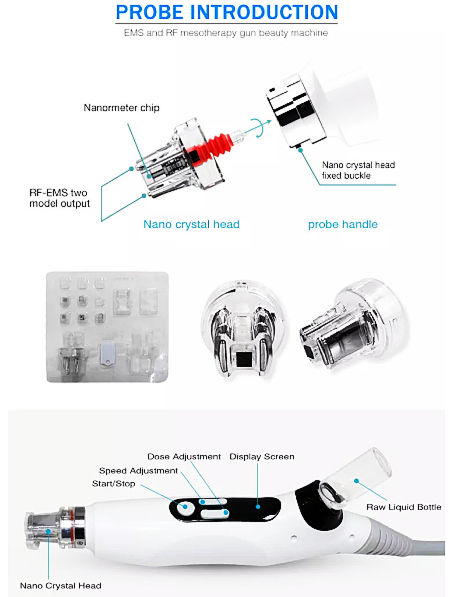 PROBE INTRODUCTION

EMS and RF mesotherapy gun beauty machine

Nanormeter chip

RF-EMS two model output

Nano crystal head fixed buckle

Nano crystal head

probe handle

Dose Adjustment

Display Screen

Speed Adjustment

Start/Stop

Raw Liquid Bottle

Nano Crystal Head