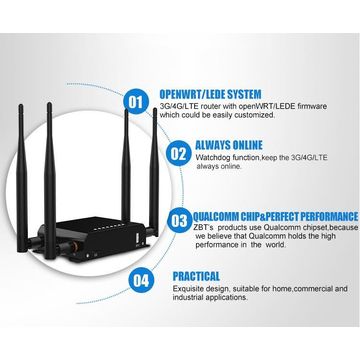 01 OPENWRT/LEDE SYSTEM
3G/4G/LTE router with openWRT/LEDE firmware which could be easily customized.

02 ALWAYS ONLINE
Watchdog function,keep the 3G/4G/LTE always online.

03 QUALCOMM CHIP&PERFECT PERFORMANCE
ZBT's products use Qualcomm chipset,because we believe that Qualcomm holds the high performance in the world.

04 PRACTICAL
Exquisite design, suitable for home,commercial and industrial applications.