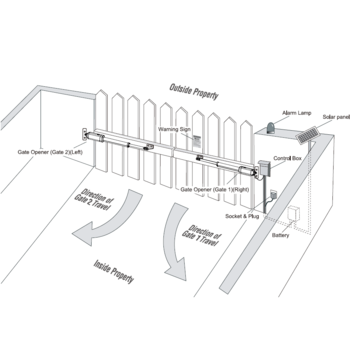 Outside Property

Alarm Lamp

Solar panel

Warning Sign

Gate Opener (Gate 2)(Left)

Control Box

Gate Opener (Gate 1)(Right)

Direction of Gate 2 Travel

Socket & Plug

Direction of Gate 1 Travel

Battery

Inside Property