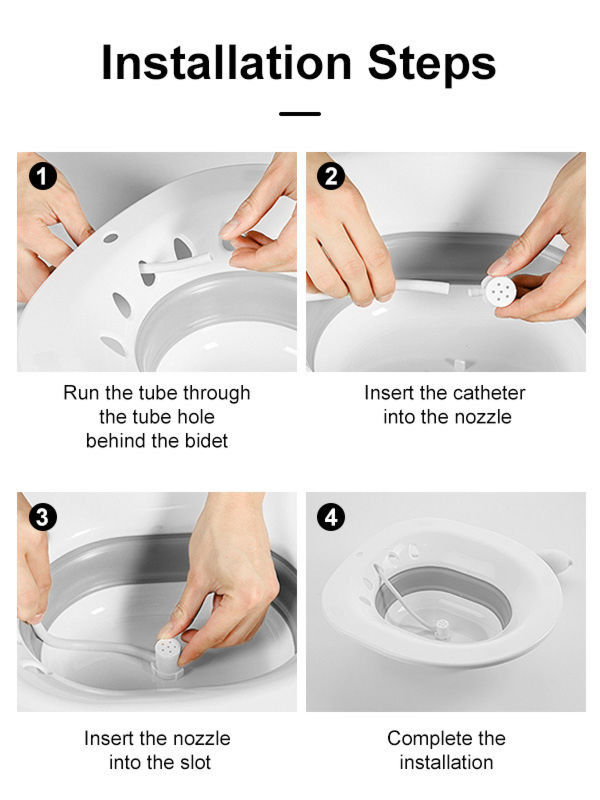 Installation Steps

1

Run the tube through the tube hole behind the bidet

2

Insert the catheter into the nozzle

3

Insert the nozzle into the slot

4

Complete the installation