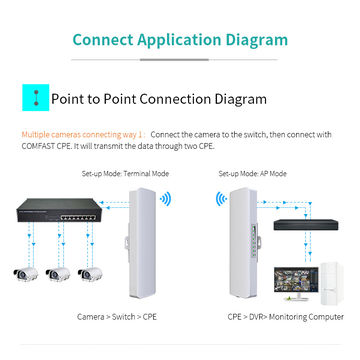 Connect Application Diagram

Point to Point Connection Diagram

Multiple cameras connecting way 1 : Connect the camera to the switch, then connect with COMFAST CPE. It will transmit the data through two CPE.

Set-up Mode: Terminal Mode

Set-up Mode: AP Mode

Camera > Switch > CPE

CPE > DVR> Monitoring Computer