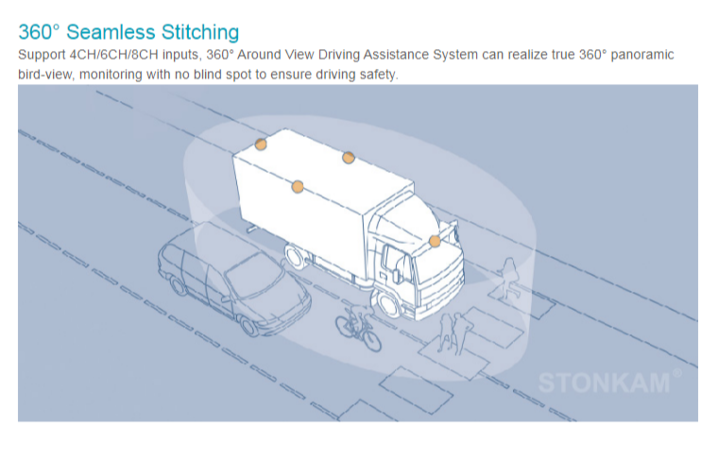 360° Seamless Stitching

Support 4CH/6CH/8CH inputs, 360° Around View Driving Assistance System can realize true 360° panoramic bird-view, monitoring with no blind spot to ensure driving safety.

STONKAM®