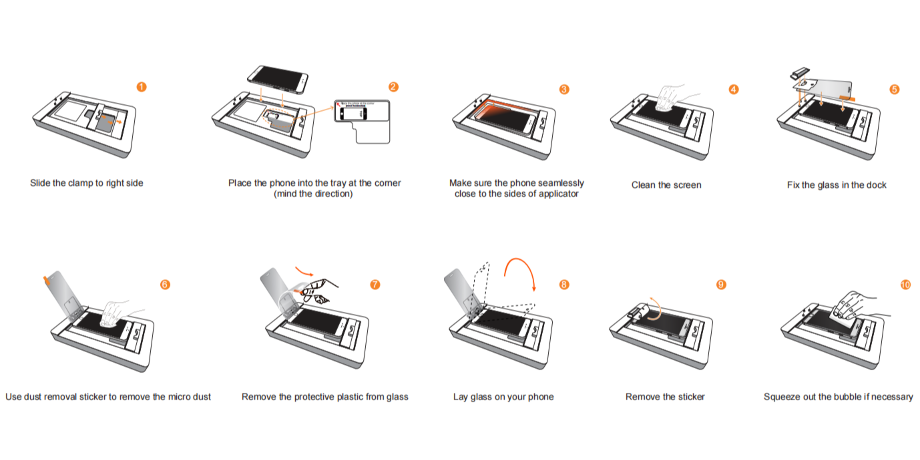 1
Slide the clamp to right side

2
Place the phone into the tray at the corner (mind the direction)

3
Make sure the phone seamlessly close to the sides of applicator

4
Clean the screen

5
Fix the glass in the dock

6
Use dust removal sticker to remove the micro dust

7
Remove the protective plastic from glass

8
Lay glass on your phone

9
Remove the sticker

10
Squeeze out the bubble if necessary