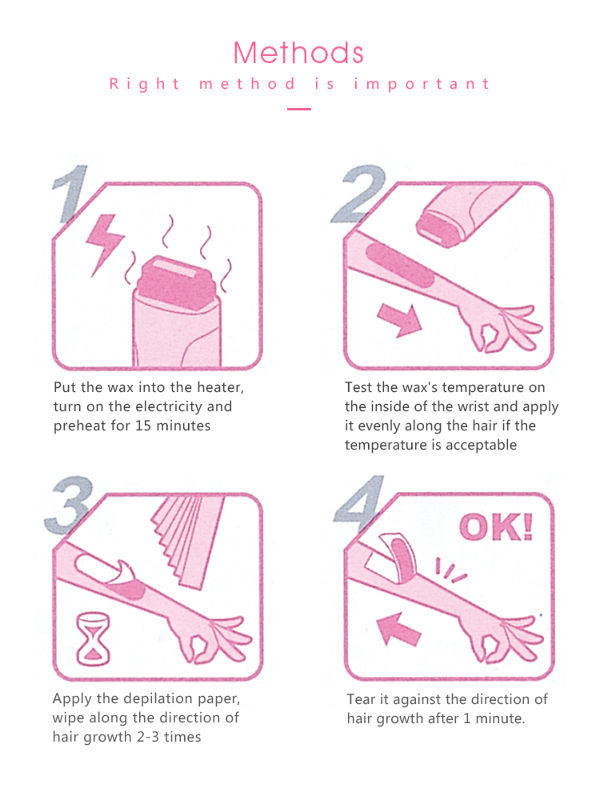 Methods
Right method is important

1

Put the wax into the heater, turn on the electricity and preheat for 15 minutes

2

Test the wax's temperature on the inside of the wrist and apply it evenly along the hair if the temperature is acceptable

3

Apply the depilation paper, wipe along the direction of hair growth 2-3 times

4

OK!

Tear it against the direction of hair growth after 1 minute.