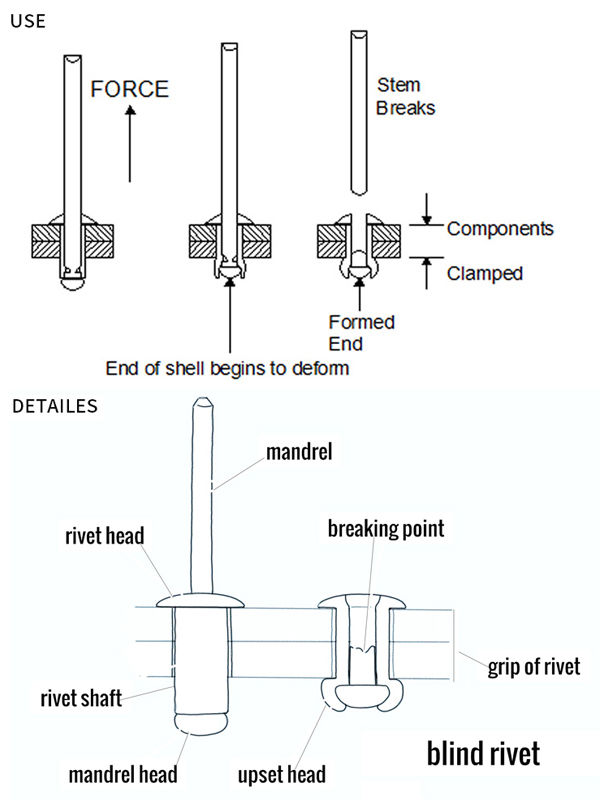 USE

FORCE

Stem Breaks

Components

Clamped

Formed End

End of shell begins to deform

DETAILES

mandrel

rivet head

breaking point

grip of rivet

rivet shaft

mandrel head

upset head

blind rivet