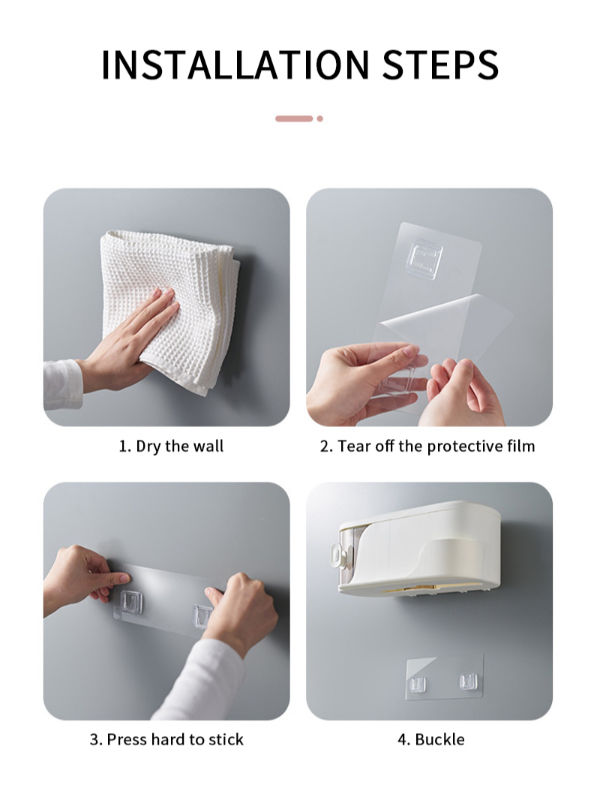 INSTALLATION STEPS

1. Dry the wall

2. Tear off the protective film

3. Press hard to stick

4. Buckle