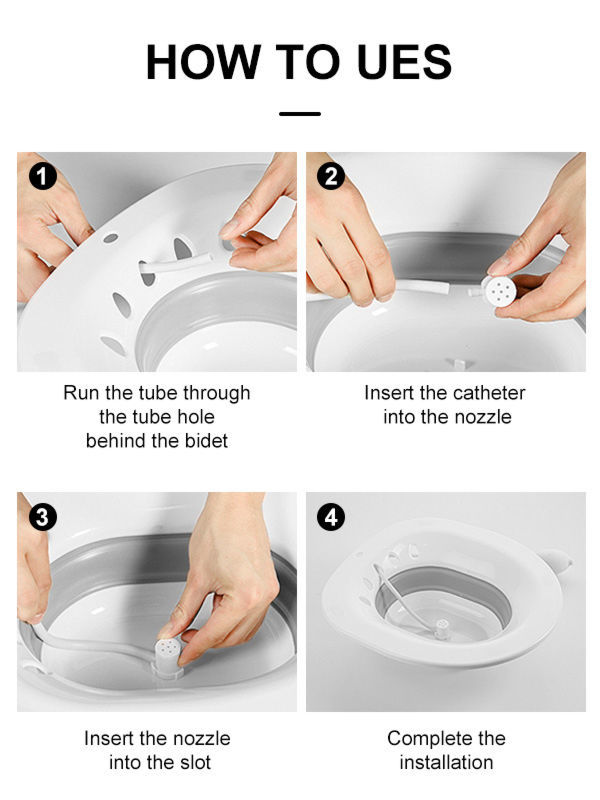 HOW TO UES

1

Run the tube through the tube hole behind the bidet

2

Insert the catheter into the nozzle

3

Insert the nozzle into the slot

4

Complete the installation