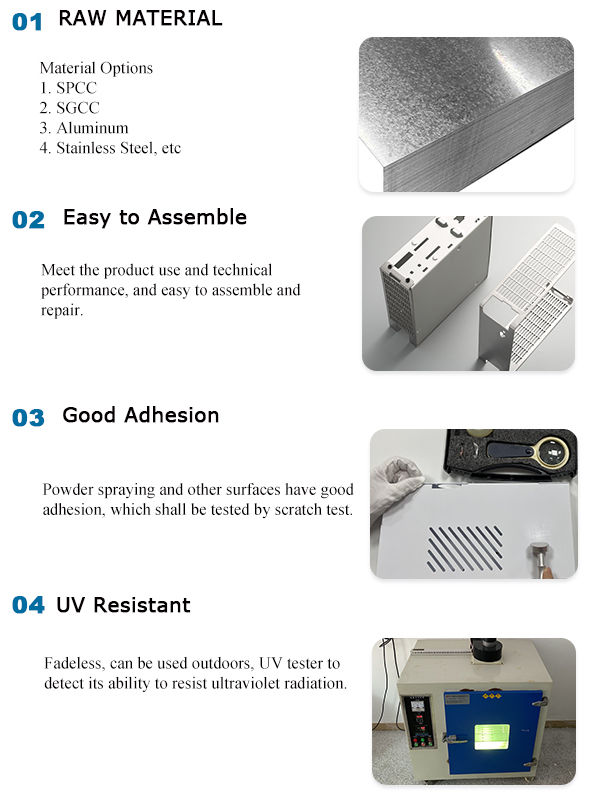 01 RAW MATERIAL

Material Options
1. SPCC
2. SGCC
3. Aluminum
4. Stainless Steel, etc

02 Easy to Assemble

Meet the product use and technical performance, and easy to assemble and repair.

03 Good Adhesion

Powder spraying and other surfaces have good adhesion, which shall be tested by scratch test.

04 UV Resistant

Fadeless, can be used outdoors, UV tester to detect its ability to resist ultraviolet radiation.