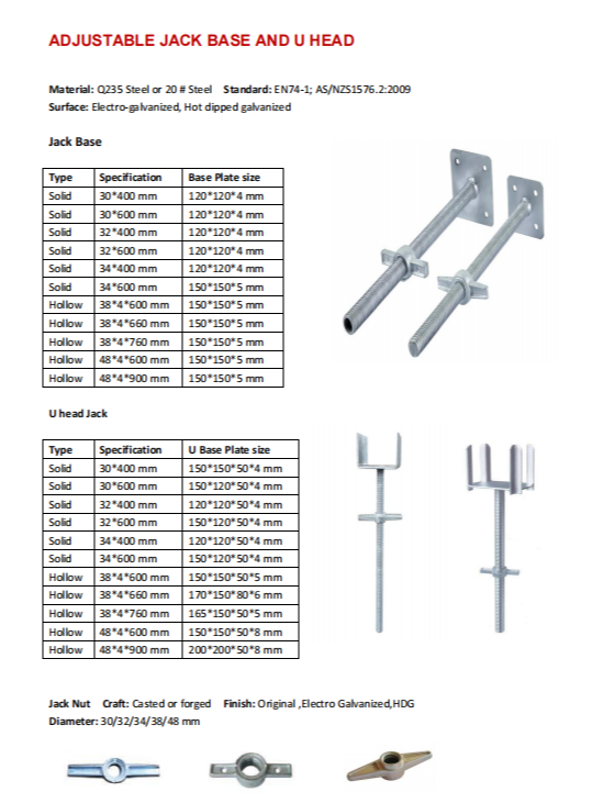 ADJUSTABLE JACK BASE AND U HEAD

Material: Q235 Steel or 20 # Steel Standard: EN74-1; AS/NZS1576.2:2009
Surface: Electro-galvanized, Hot dipped galvanized

Jack Base

| Type | Specification | Base Plate size |
|---|---|---|
| Solid | 30*400 mm | 120*120*4 mm |
| Solid | 30*600 mm | 120*120*4 mm |
| Solid | 32*400 mm | 120*120*4 mm |
| Solid | 32*600 mm | 120*120*4 mm |
| Solid | 34*400 mm | 120*120*4 mm |
| Solid | 34*600 mm | 150*150*5 mm |
| Hollow | 38*4*600 mm | 150*150*5 mm |
| Hollow | 38*4*660 mm | 150*150*5 mm |
| Hollow | 38*4*760 mm | 150*150*5 mm |
| Hollow | 48*4*600 mm | 150*150*5 mm |
| Hollow | 48*4*900 mm | 150*150*5 mm |

U head Jack

| Type | Specification | U Base Plate size |
|---|---|---|
| Solid | 30*400 mm | 150*150*50*4 mm |
| Solid | 30*600 mm | 150*120*50*4 mm |
| Solid | 32*400 mm | 120*120*50*4 mm |
| Solid | 32*600 mm | 150*120*50*4 mm |
| Solid | 34*400 mm | 120*120*50*4 mm |
| Solid | 34*600 mm | 150*120*50*4 mm |
| Hollow | 38*4*600 mm | 150*150*50*5 mm |
| Hollow | 38*4*660 mm | 170*150*80*6 mm |
| Hollow | 38*4*760 mm | 165*150*50*5 mm |
| Hollow | 48*4*600 mm | 150*150*50*8 mm |
| Hollow | 48*4*900 mm | 200*200*50*8 mm |

Jack Nut Craft: Casted or forged Finish: Original ,Electro Galvanized,HDG
Diameter: 30/32/34/38/48 mm