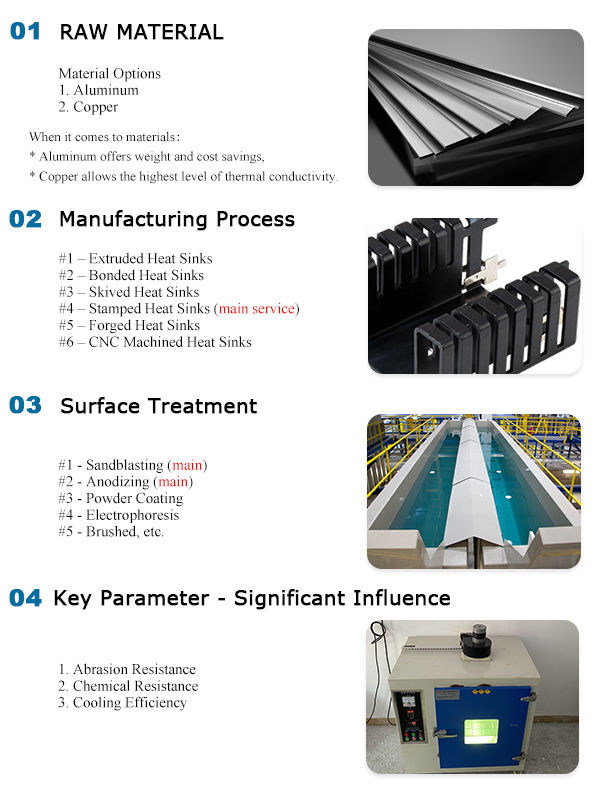 01 RAW MATERIAL

Material Options
1. Aluminum
2. Copper

When it comes to materials:
* Aluminum offers weight and cost savings,
* Copper allows the highest level of thermal conductivity.

02 Manufacturing Process

#1 – Extruded Heat Sinks
#2 – Bonded Heat Sinks
#3 – Skived Heat Sinks
#4 – Stamped Heat Sinks (main service)
#5 – Forged Heat Sinks
#6 – CNC Machined Heat Sinks

03 Surface Treatment

#1 - Sandblasting (main)
#2 - Anodizing (main)
#3 - Powder Coating
#4 - Electrophoresis
#5 - Brushed, etc.

04 Key Parameter - Significant Influence

1. Abrasion Resistance
2. Chemical Resistance
3. Cooling Efficiency