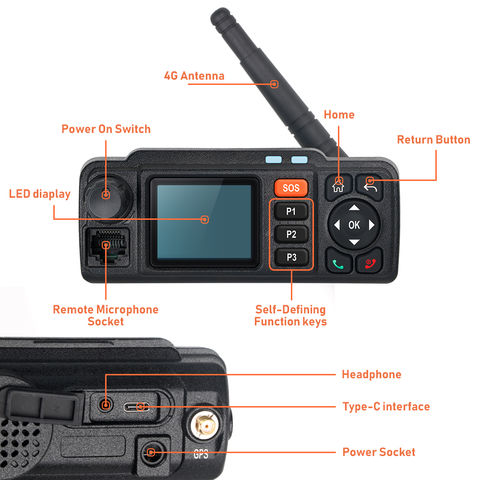 4G Antenna

Home

Power On Switch

Return Button

LED diaplay

SOS

P1

P2

P3

OK

Remote Microphone Socket

Self-Defining Function keys

Headphone

Type-C interface

GPS

Power Socket