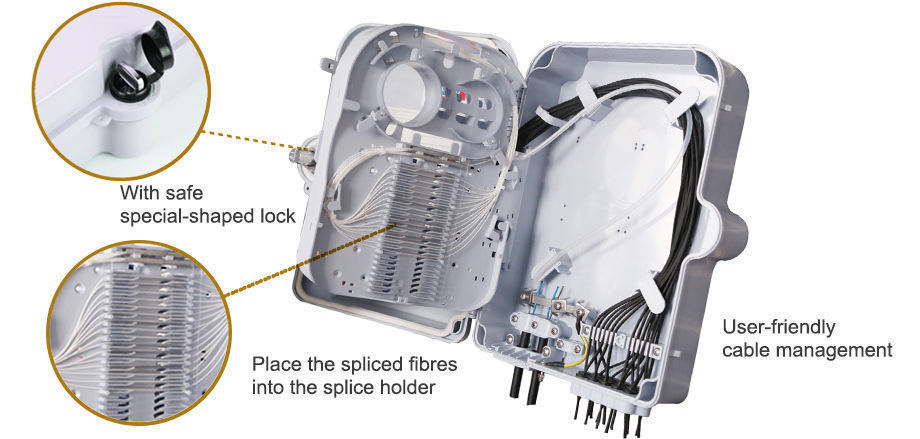 With safe
special-shaped lock

Place the spliced fibres
into the splice holder

User-friendly
cable management