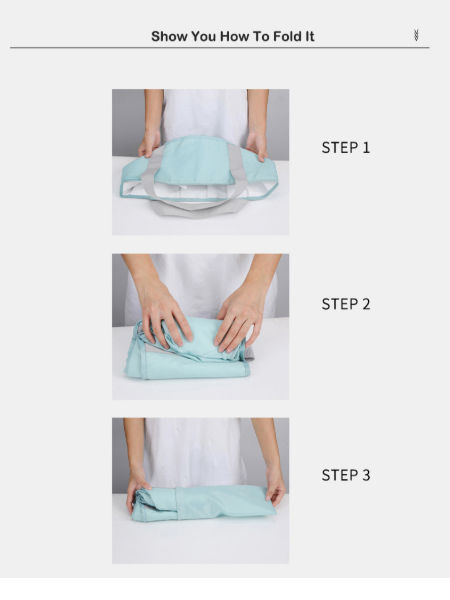 Show You How To Fold It

STEP 1

STEP 2

STEP 3