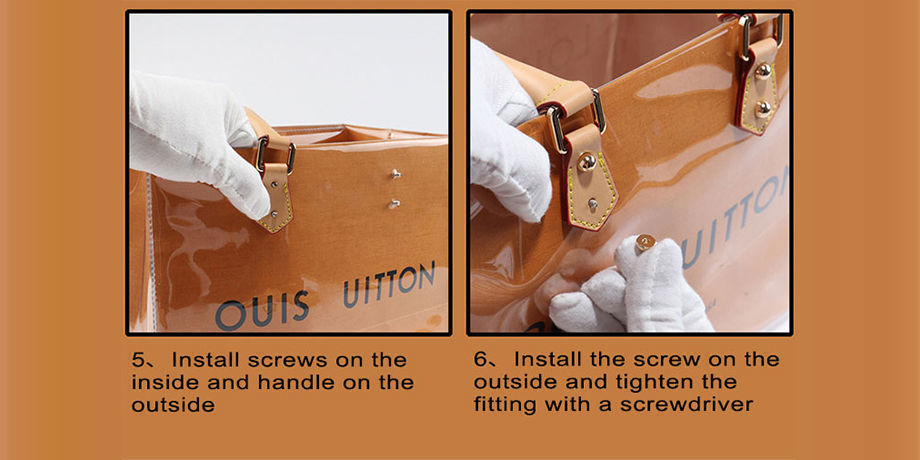 OUIS UITTON

UITTON

5、Install screws on the inside and handle on the outside

6、Install the screw on the outside and tighten the fitting with a screwdriver