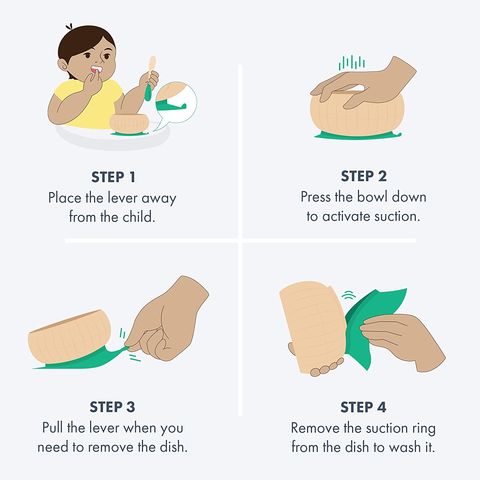 STEP 1
Place the lever away from the child.

STEP 2
Press the bowl down to activate suction.

STEP 3
Pull the lever when you need to remove the dish.

STEP 4
Remove the suction ring from the dish to wash it.