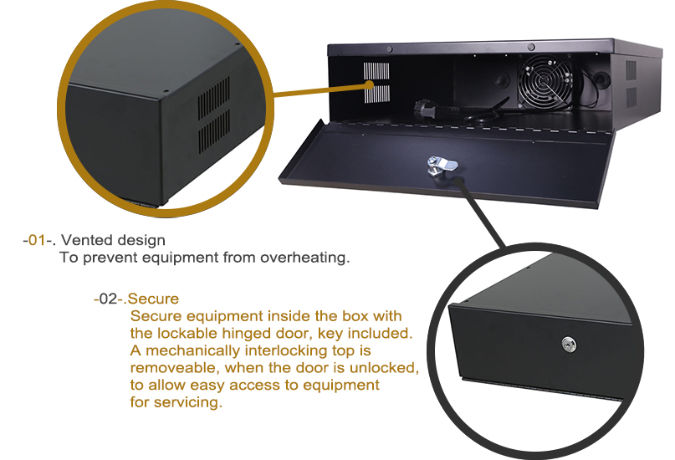 -01-. Vented design
To prevent equipment from overheating.

-02-.Secure
Secure equipment inside the box with the lockable hinged door, key included. A mechanically interlocking top is removeable, when the door is unlocked, to allow easy access to equipment for servicing.