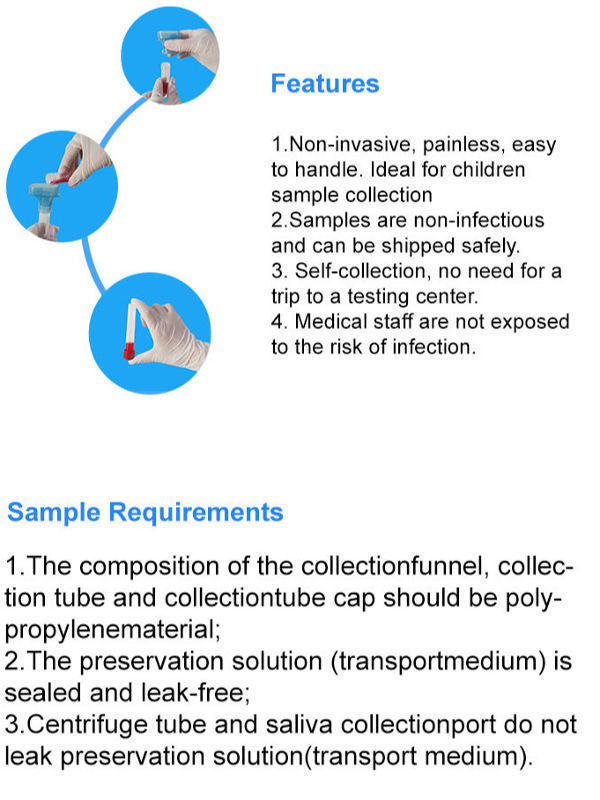 Features

1.Non-invasive, painless, easy to handle. Ideal for children sample collection
2.Samples are non-infectious and can be shipped safely.
3. Self-collection, no need for a trip to a testing center.
4. Medical staff are not exposed to the risk of infection.

Sample Requirements

1.The composition of the collectionfunnel, collection tube and collectiontube cap should be polypropylenematerial;
2.The preservation solution (transportmedium) is sealed and leak-free;
3.Centrifuge tube and saliva collectionport do not leak preservation solution(transport medium).