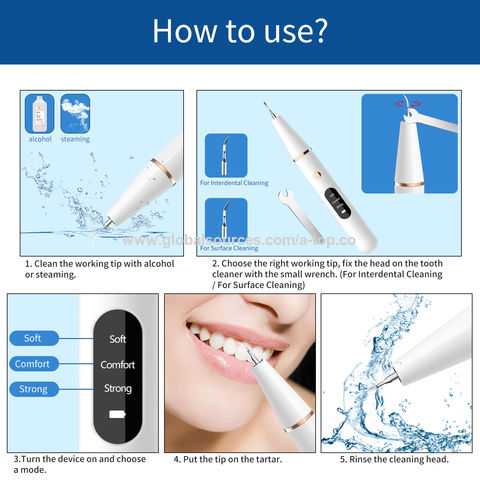 How to use?

alcohol steaming

1. Clean the working tip with alcohol or steaming.

For Interdental Cleaning

For Surface Cleaning

www.globalsources.com/a-top.co

2. Choose the right working tip, fix the head on the tooth cleaner with the small wrench. (For Interdental Cleaning / For Surface Cleaning)

Soft
Comfort
Strong

Soft
Comfort
Strong

3.Turn the device on and choose a mode.

4. Put the tip on the tartar.

5. Rinse the cleaning head.