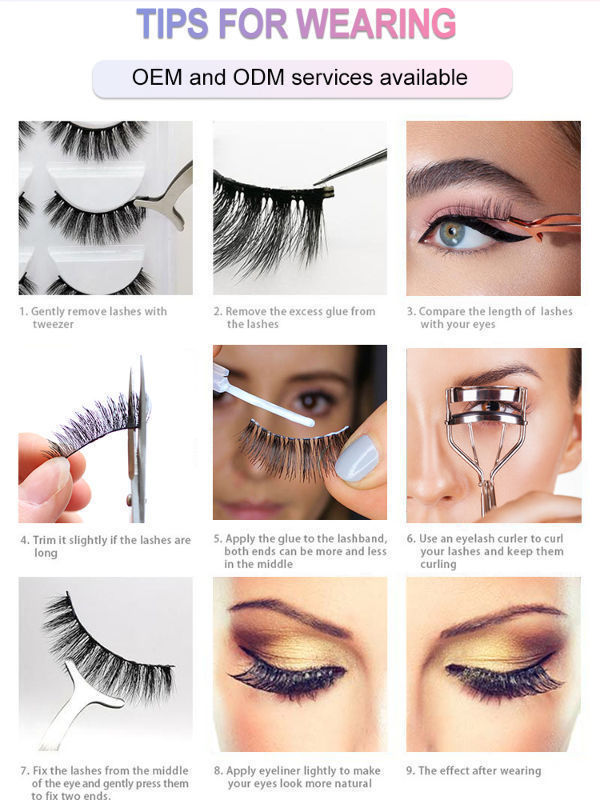 TIPS FOR WEARING

OEM and ODM services available

1. Gently remove lashes with tweezer

2. Remove the excess glue from the lashes

3. Compare the length of lashes with your eyes

4. Trim it slightly if the lashes are long

5. Apply the glue to the lashband, both ends can be more and less in the middle

6. Use an eyelash curler to curl your lashes and keep them curling

7. Fix the lashes from the middle of the eye and gently press them to fix two ends.

8. Apply eyeliner lightly to make your eyes look more natural

9. The effect after wearing