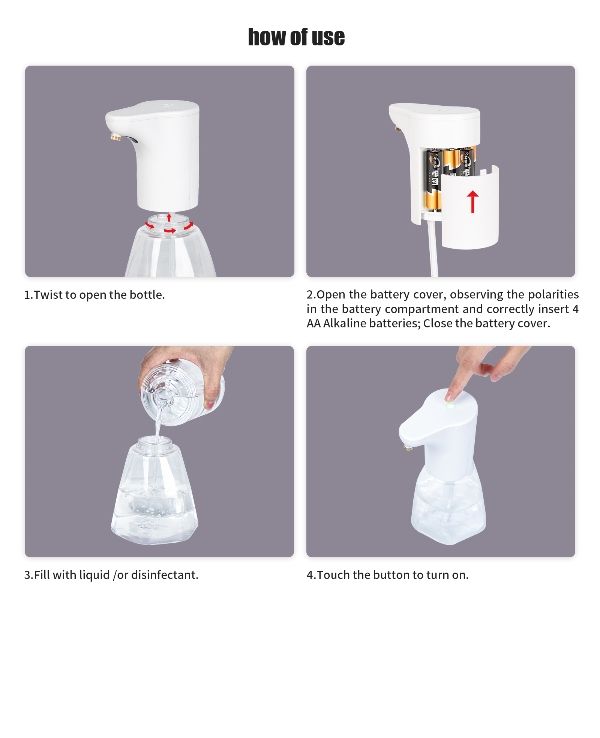 how of use

1.Twist to open the bottle.

2.Open the battery cover, observing the polarities in the battery compartment and correctly insert 4 AA Alkaline batteries; Close the battery cover.

3.Fill with liquid /or disinfectant.

4.Touch the button to turn on.