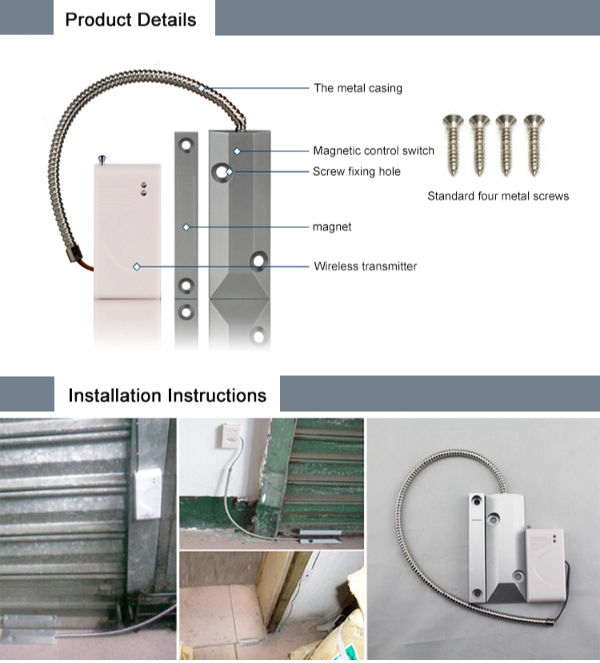 Product Details

The metal casing

Magnetic control switch

Screw fixing hole

magnet

Wireless transmitter

Standard four metal screws

Installation Instructions