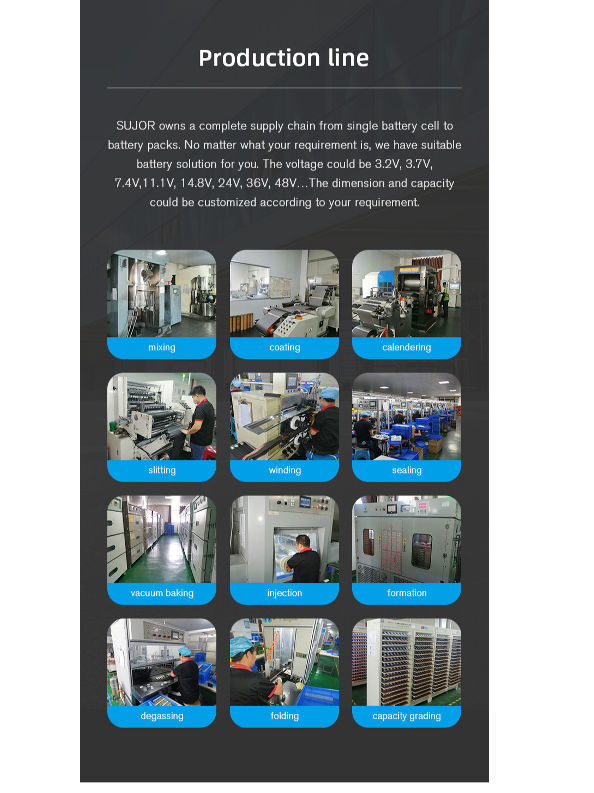 Production line

SUJOR owns a complete supply chain from single battery cell to battery packs. No matter what your requirement is, we have suitable battery solution for you. The voltage could be 3.2V, 3.7V, 7.4V,11.1V, 14.8V, 24V, 36V, 48V…The dimension and capacity could be customized according to your requirement.

mixing

coating

calendering

slitting

winding

sealing

vacuum baking

injection

formation

degassing

folding

capacity grading