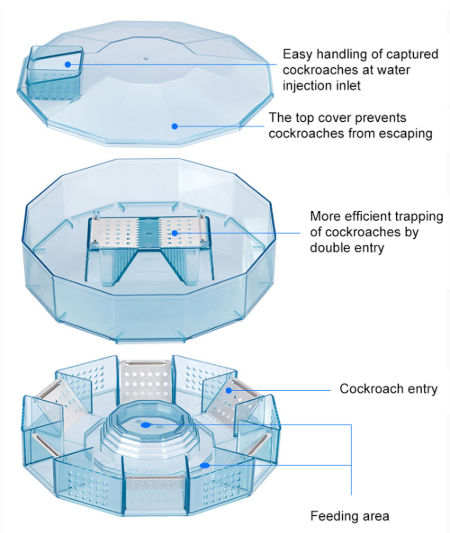 Easy handling of captured cockroaches at water injection inlet

The top cover prevents cockroaches from escaping

More efficient trapping of cockroaches by double entry

Cockroach entry

Feeding area