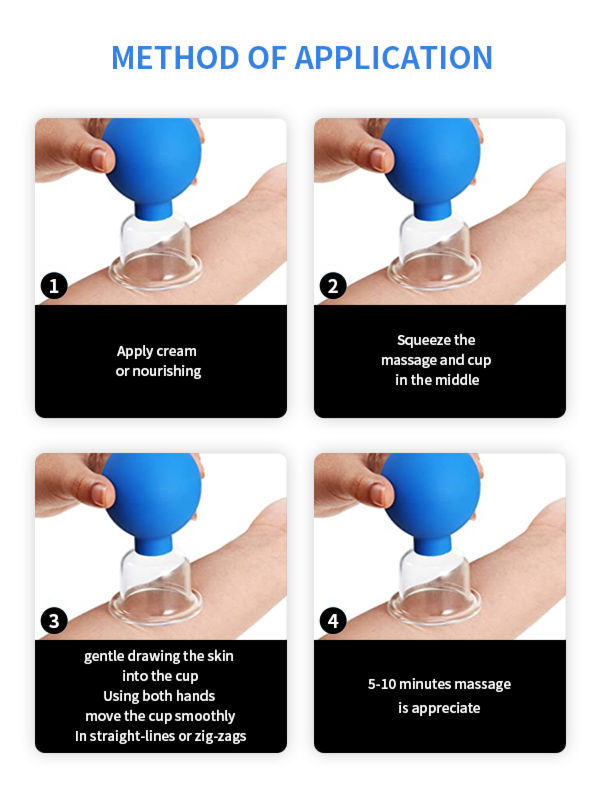 METHOD OF APPLICATION

1

Apply cream
or nourishing

2

Squeeze the
massage and cup
in the middle

3

gentle drawing the skin
into the cup
Using both hands
move the cup smoothly
In straight-lines or zig-zags

4

5-10 minutes massage
is appreciate