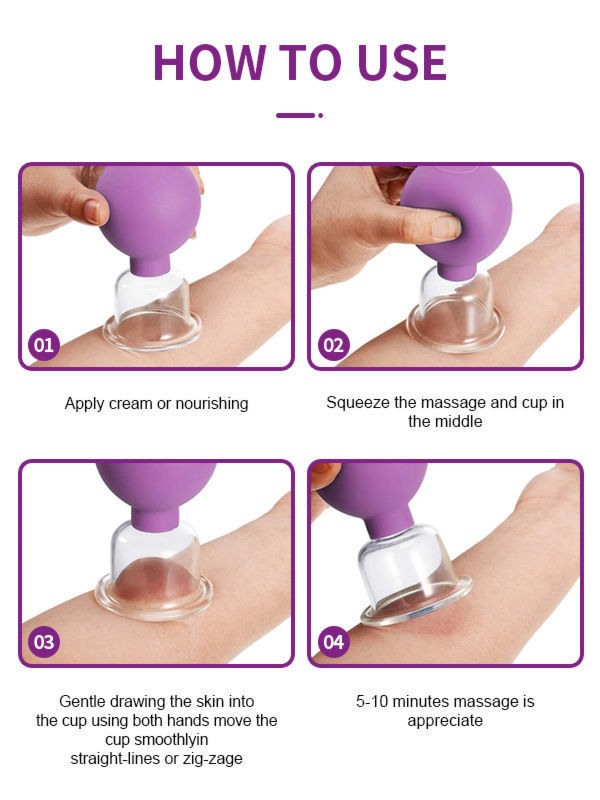 HOW TO USE

01

Apply cream or nourishing

02

Squeeze the massage and cup in the middle

03

Gentle drawing the skin into the cup using both hands move the cup smoothlyin straight-lines or zig-zage

04

5-10 minutes massage is appreciate