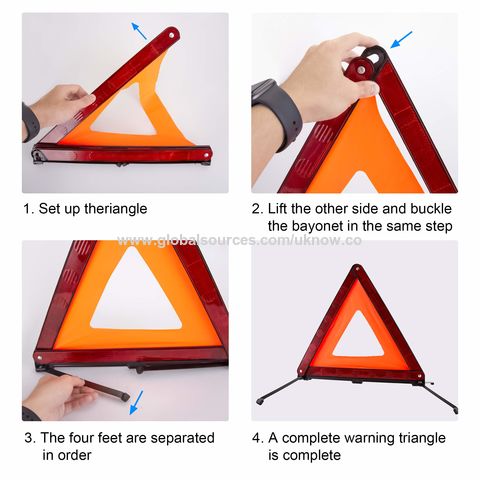 1. Set up theriangle

2. Lift the other side and buckle the bayonet in the same step

www.globalsources.com/uknow.co

3. The four feet are separated in order

4. A complete warning triangle is complete