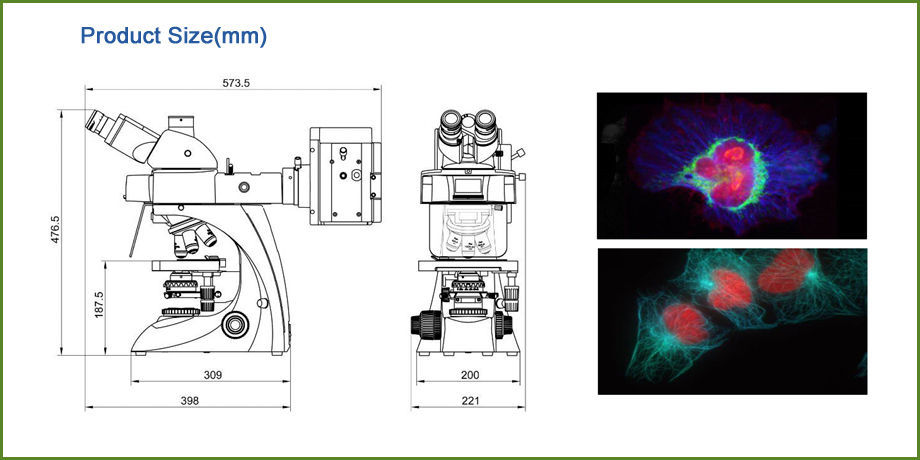 Product Size(mm)

573.5

476.5

187.5

309

398

200

221