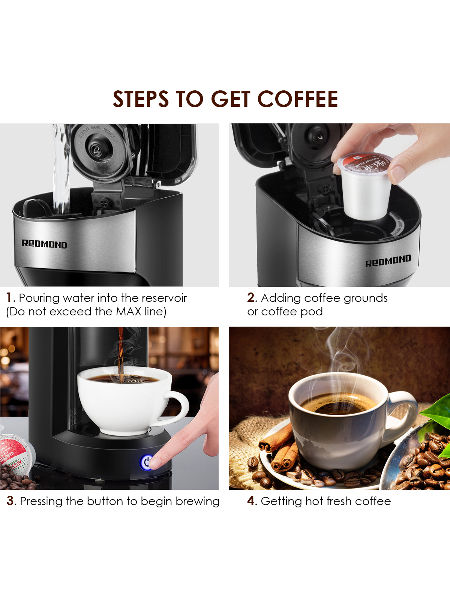 STEPS TO GET COFFEE

REDMOND

REDMOND

1. Pouring water into the reservoir (Do not exceed the MAX line)

2. Adding coffee grounds or coffee pod

3. Pressing the button to begin brewing

4. Getting hot fresh coffee