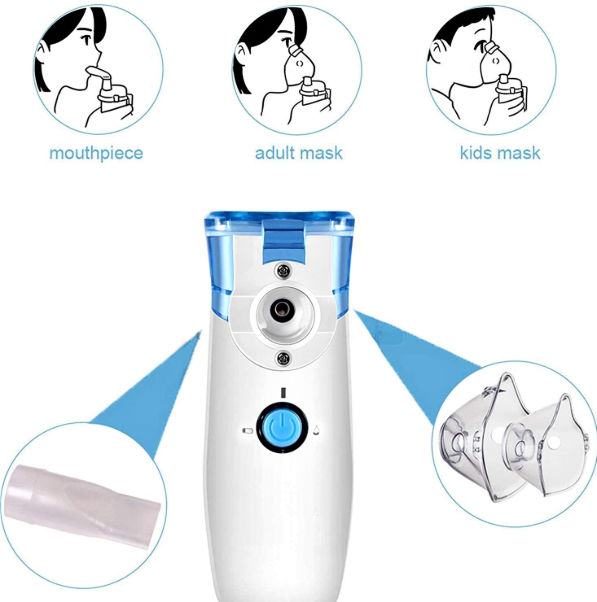 mouthpiece

adult mask

kids mask