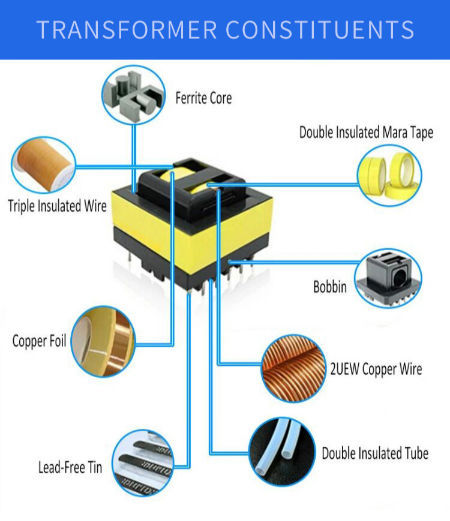 TRANSFORMER CONSTITUENTS

Ferrite Core

Double Insulated Mara Tape

Triple Insulated Wire

Bobbin

Copper Foil

2UEW Copper Wire

Double Insulated Tube

Lead-Free Tin