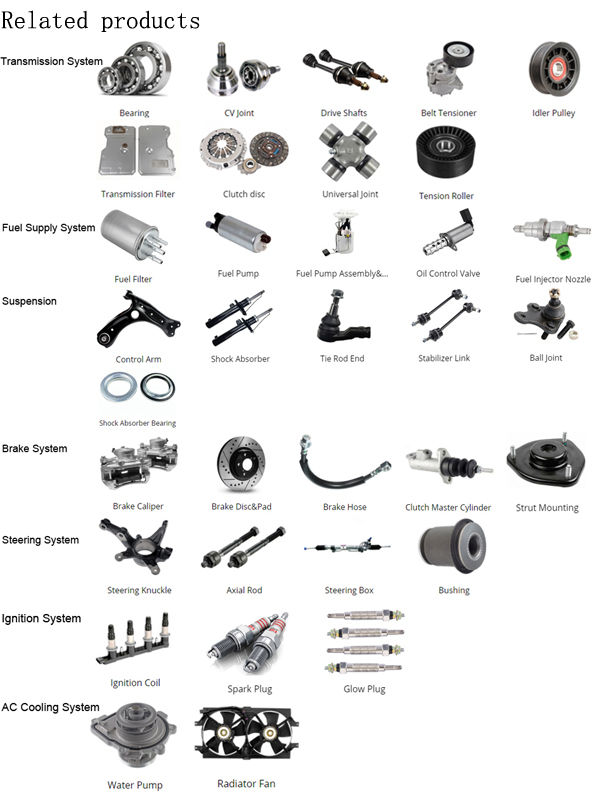 Related products

Transmission System

Bearing
CV Joint
Drive Shafts
Belt Tensioner
Idler Pulley

Transmission Filter
Clutch disc
Universal Joint
Tension Roller

Fuel Supply System

Fuel Filter
Fuel Pump
Fuel Pump Assembly&...
Oil Control Valve
Fuel Injector Nozzle

Suspension

Control Arm
Shock Absorber
Tie Rod End
Stabilizer Link
Ball Joint

Shock Absorber Bearing

Brake System

Brake Caliper
Brake Disc&Pad
Brake Hose
Clutch Master Cylinder
Strut Mounting

Steering System

Steering Knuckle
Axial Rod
Steering Box
Bushing

Ignition System

Ignition Coil
Spark Plug
Glow Plug

AC Cooling System

Water Pump
Radiator Fan