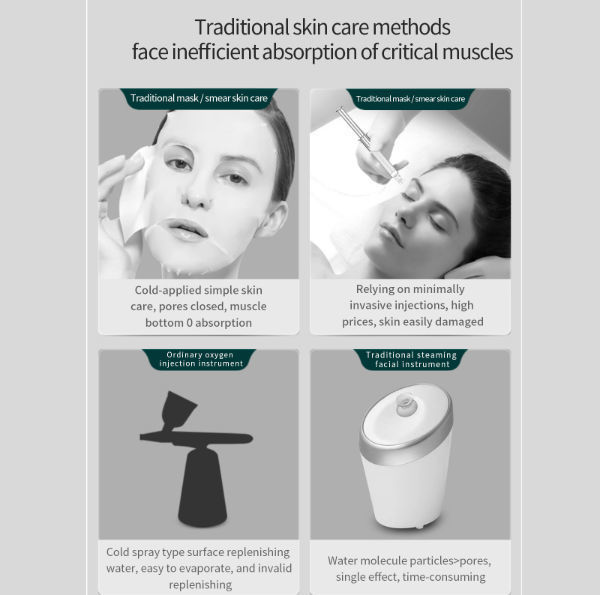 Traditional skin care methods
face inefficient absorption of critical muscles

Traditional mask / smear skin care

Cold-applied simple skin care, pores closed, muscle bottom 0 absorption

Traditional mask / smear skin care

Relying on minimally invasive injections, high prices, skin easily damaged

Ordinary oxygen injection instrument

Cold spray type surface replenishing water, easy to evaporate, and invalid replenishing

Traditional steaming facial instrument

Water molecule particles>pores, single effect, time-consuming