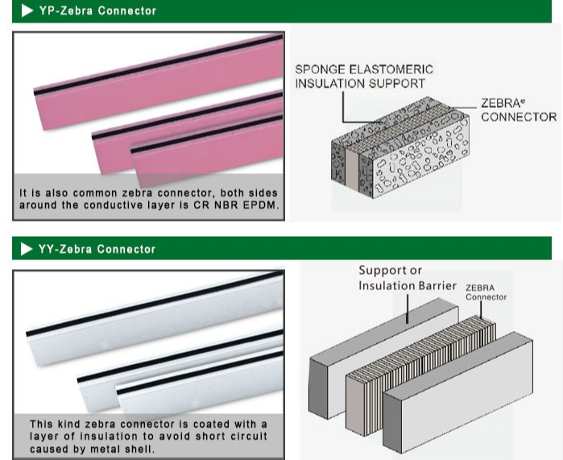 YP-Zebra Connector

It is also common zebra connector, both sides around the conductive layer is CR NBR EPDM.

SPONGE ELASTOMERIC INSULATION SUPPORT

ZEBRA® CONNECTOR

YY-Zebra Connector

This kind zebra connector is coated with a layer of insulation to avoid short circuit caused by metal shell.

Support or Insulation Barrier

ZEBRA Connector