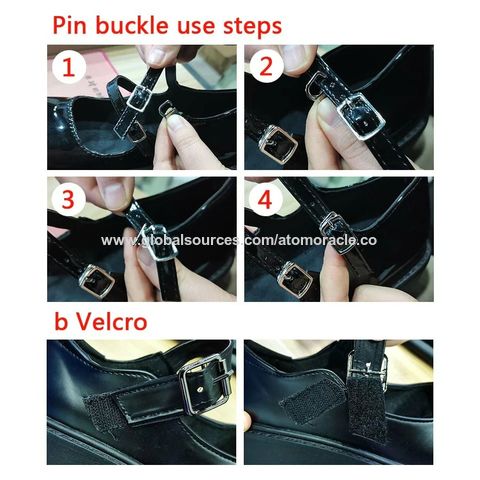 Pin buckle use steps

1

2

3

4

www.globalsources.com/atomoracle.co

b Velcro