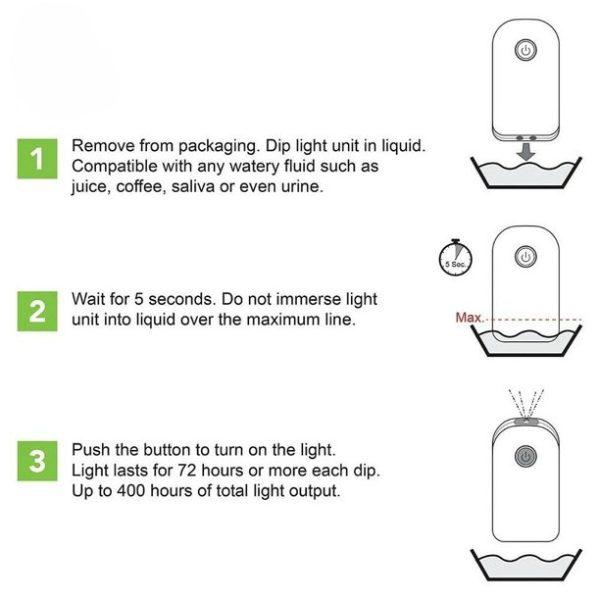 1 Remove from packaging. Dip light unit in liquid. Compatible with any watery fluid such as juice, coffee, saliva or even urine.

5 Sec.

2 Wait for 5 seconds. Do not immerse light unit into liquid over the maximum line.

Max.

3 Push the button to turn on the light. Light lasts for 72 hours or more each dip. Up to 400 hours of total light output.