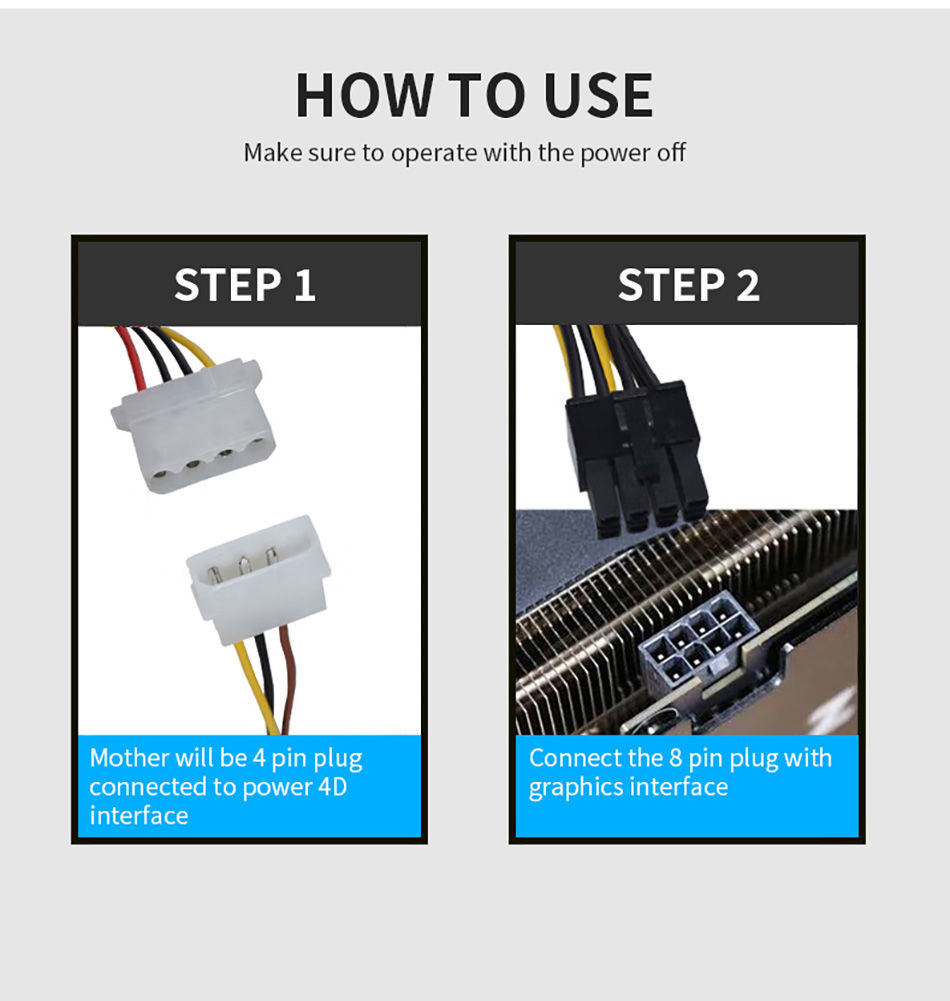 HOW TO USE

Make sure to operate with the power off

STEP 1

Mother will be 4 pin plug connected to power 4D interface

STEP 2

Connect the 8 pin plug with graphics interface