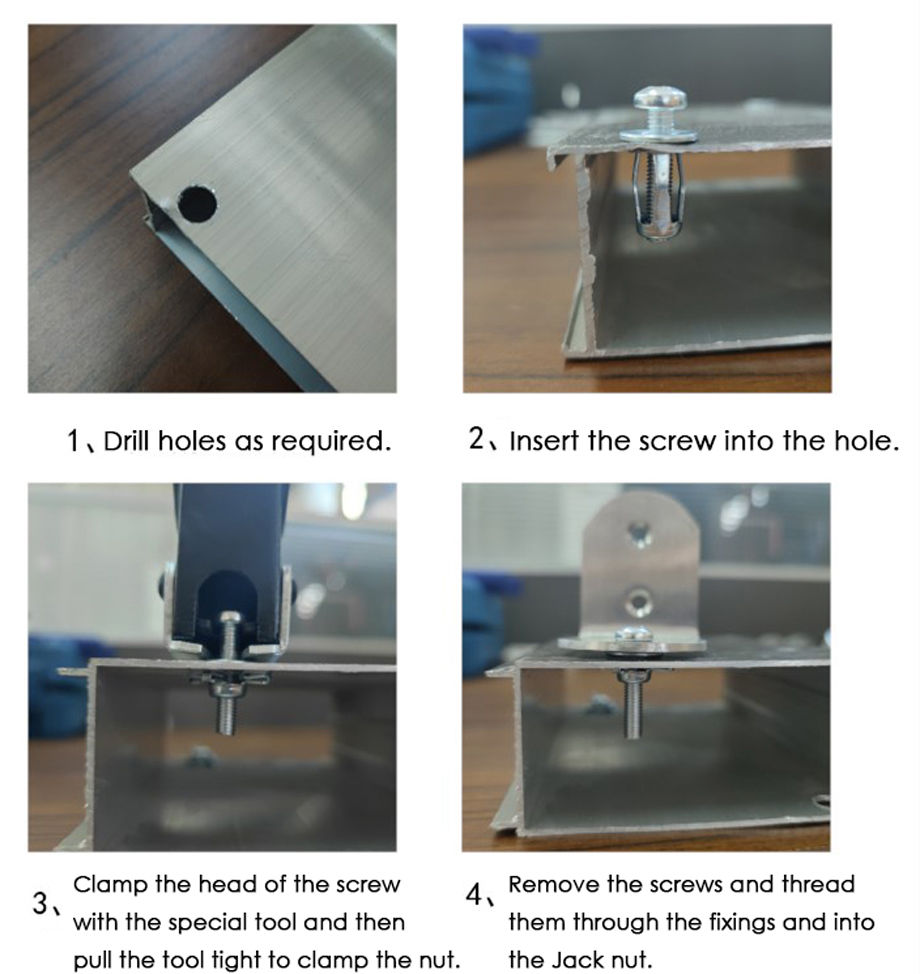 1、Drill holes as required.

2、Insert the screw into the hole.

3、Clamp the head of the screw with the special tool and then pull the tool tight to clamp the nut.

4、Remove the screws and thread them through the fixings and into the Jack nut.