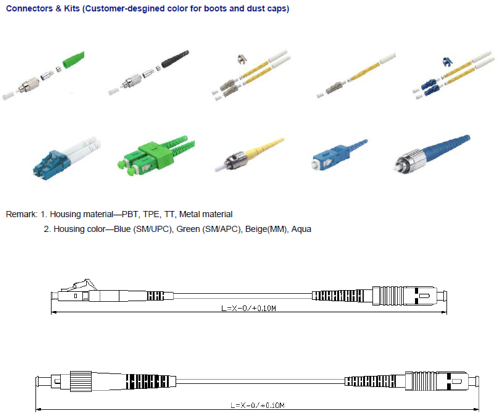 Connectors & Kits (Customer-desgined color for boots and dust caps)

Remark: 1. Housing material—PBT, TPE, TT, Metal material
2. Housing color—Blue (SM/UPC), Green (SM/APC), Beige(MM), Aqua

L=X-0/+0.10M

L=X-0/+0.10M