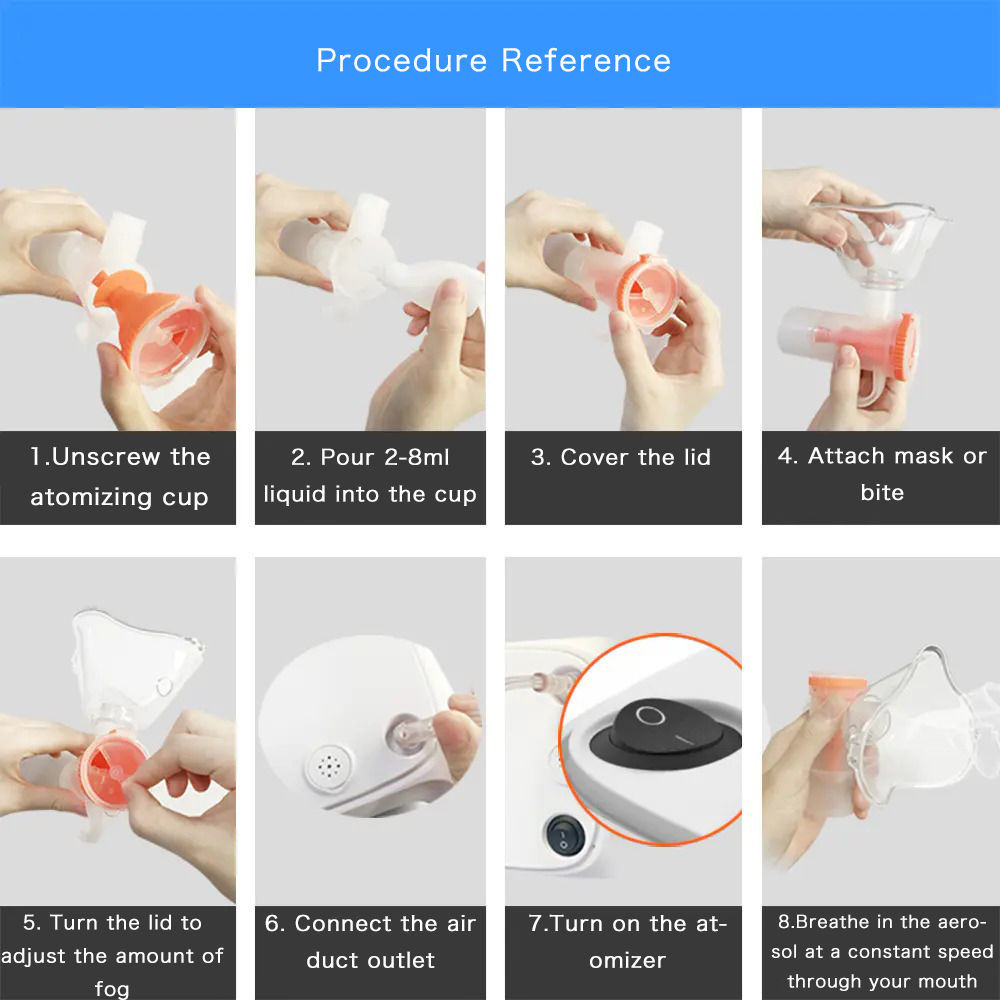 Procedure Reference

1.Unscrew the atomizing cup

2. Pour 2-8ml liquid into the cup

3. Cover the lid

4. Attach mask or bite

5. Turn the lid to adjust the amount of fog

6. Connect the air duct outlet

7.Turn on the atomizer

8.Breathe in the aerosol at a constant speed through your mouth