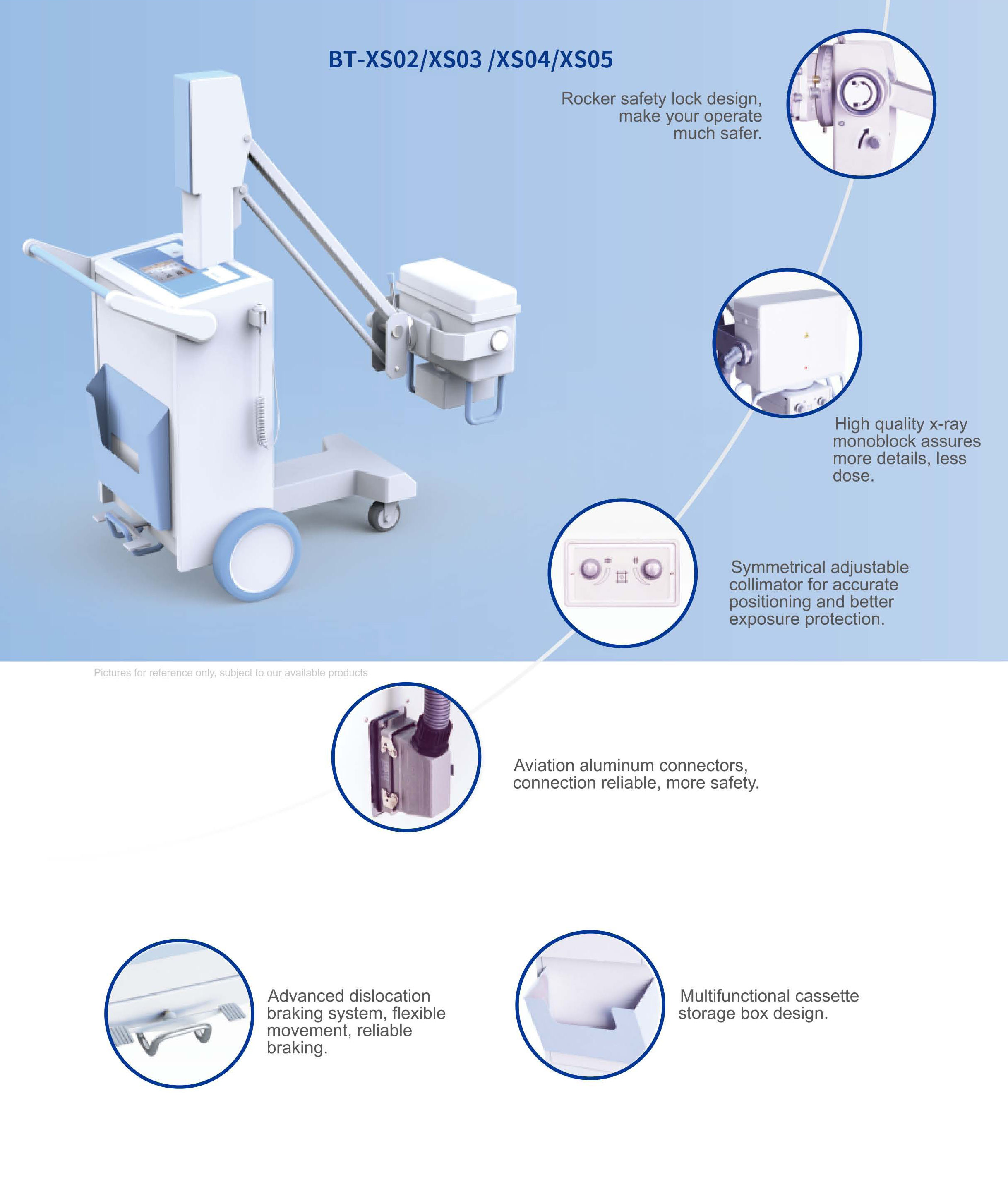 BT-XS02/XS03 /XS04/XS05

Rocker safety lock design, make your operate much safer.

High quality x-ray monoblock assures more details, less dose.

Symmetrical adjustable collimator for accurate positioning and better exposure protection.

Pictures for reference only, subject to our available products

Aviation aluminum connectors, connection reliable, more safety.

Advanced dislocation braking system, flexible movement, reliable braking.

Multifunctional cassette storage box design.