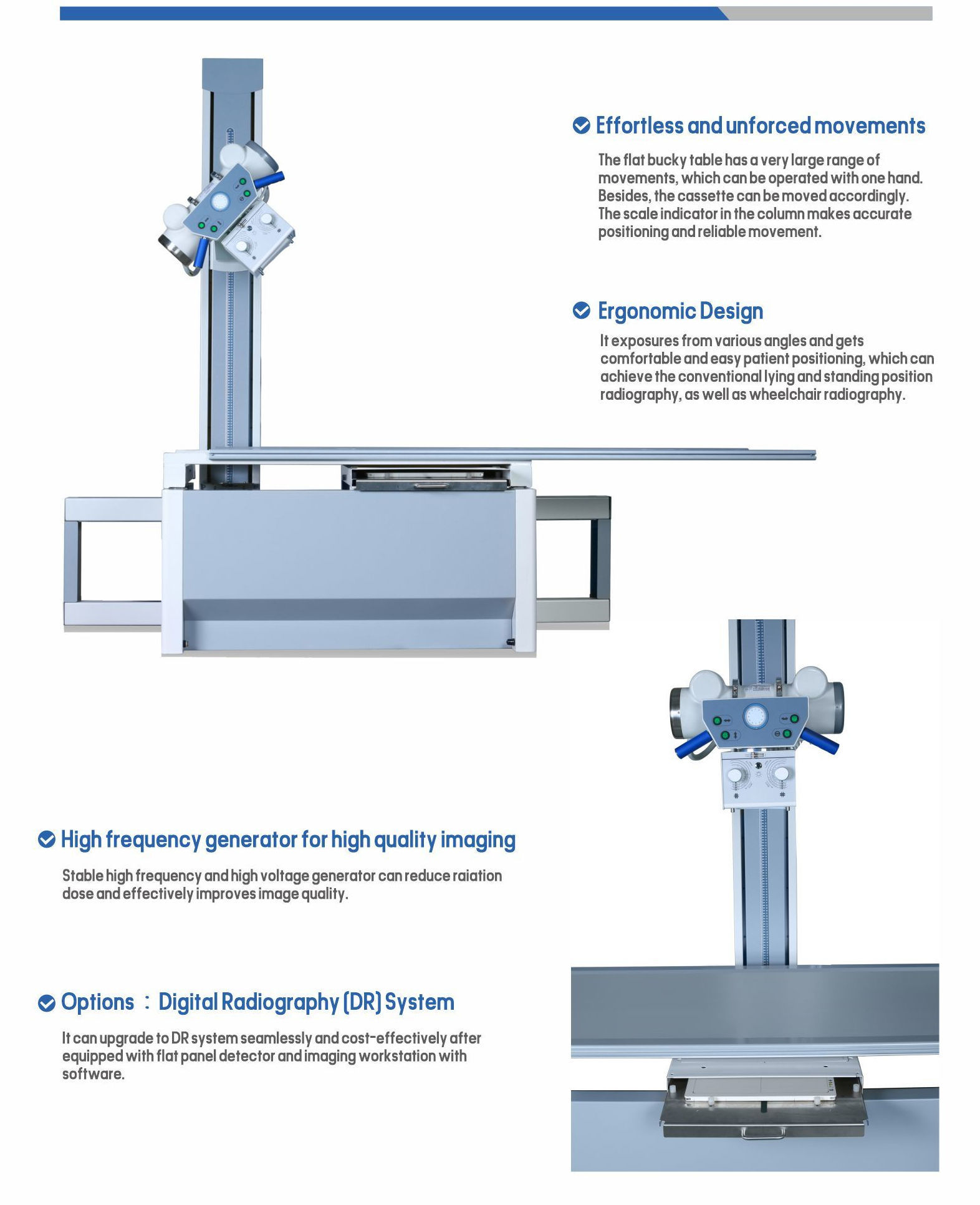 Effortless and unforced movements

The flat bucky table has a very large range of movements, which can be operated with one hand. Besides, the cassette can be moved accordingly. The scale indicator in the column makes accurate positioning and reliable movement.

Ergonomic Design

It exposures from various angles and gets comfortable and easy patient positioning, which can achieve the conventional lying and standing position radiography, as well as wheelchair radiography.

High frequency generator for high quality imaging

Stable high frequency and high voltage generator can reduce raiation dose and effectively improves image quality.

Options : Digital Radiography (DR) System

It can upgrade to DR system seamlessly and cost-effectively after equipped with flat panel detector and imaging workstation with software.