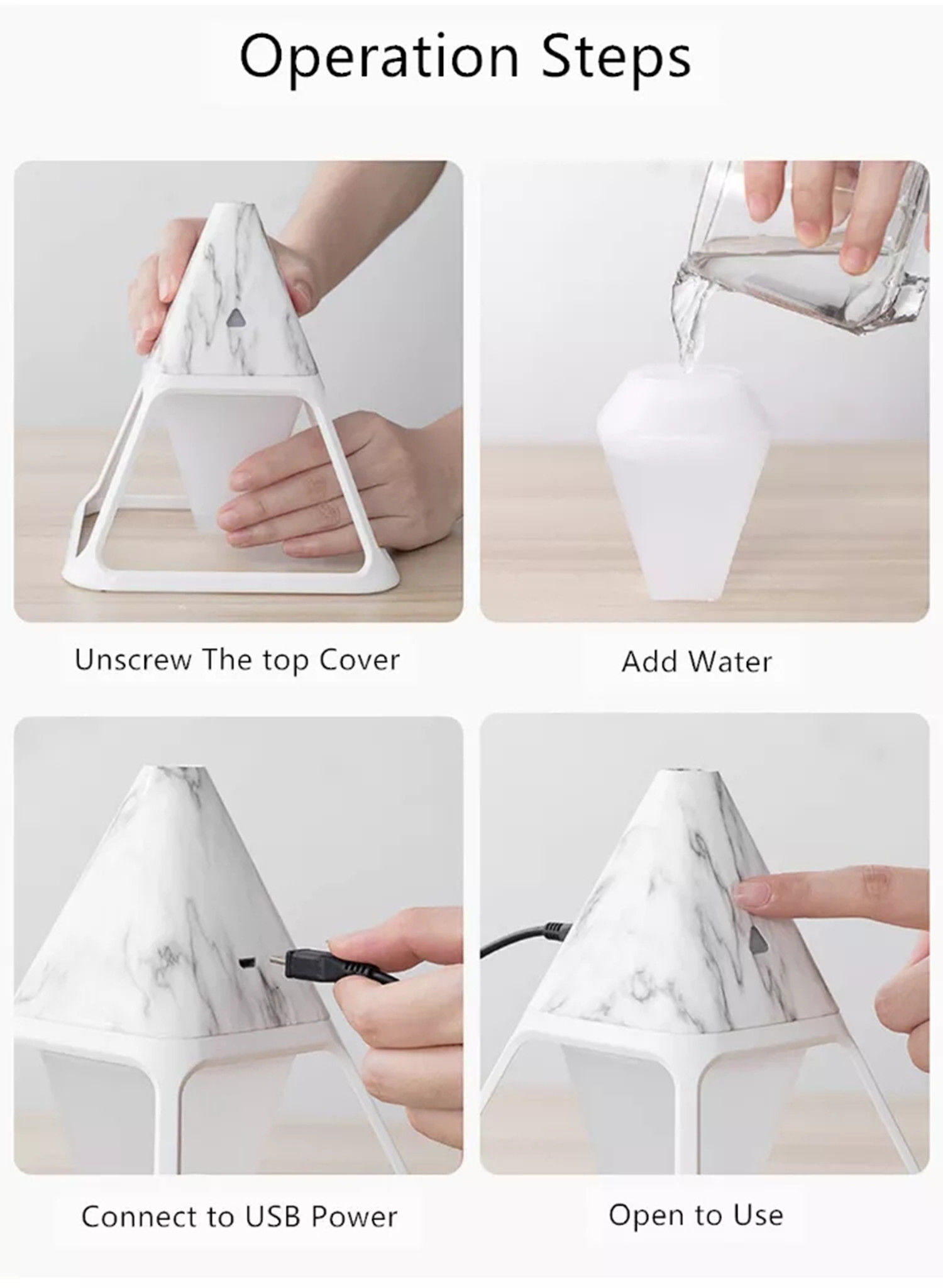 Operation Steps

Unscrew The top Cover

Add Water

Connect to USB Power

Open to Use