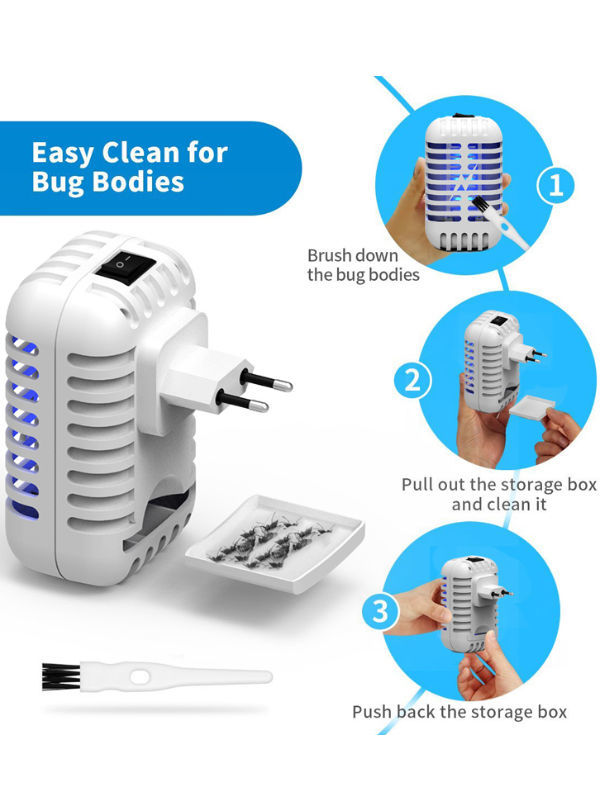 Easy Clean for Bug Bodies

1

Brush down the bug bodies

2

Pull out the storage box and clean it

3

Push back the storage box