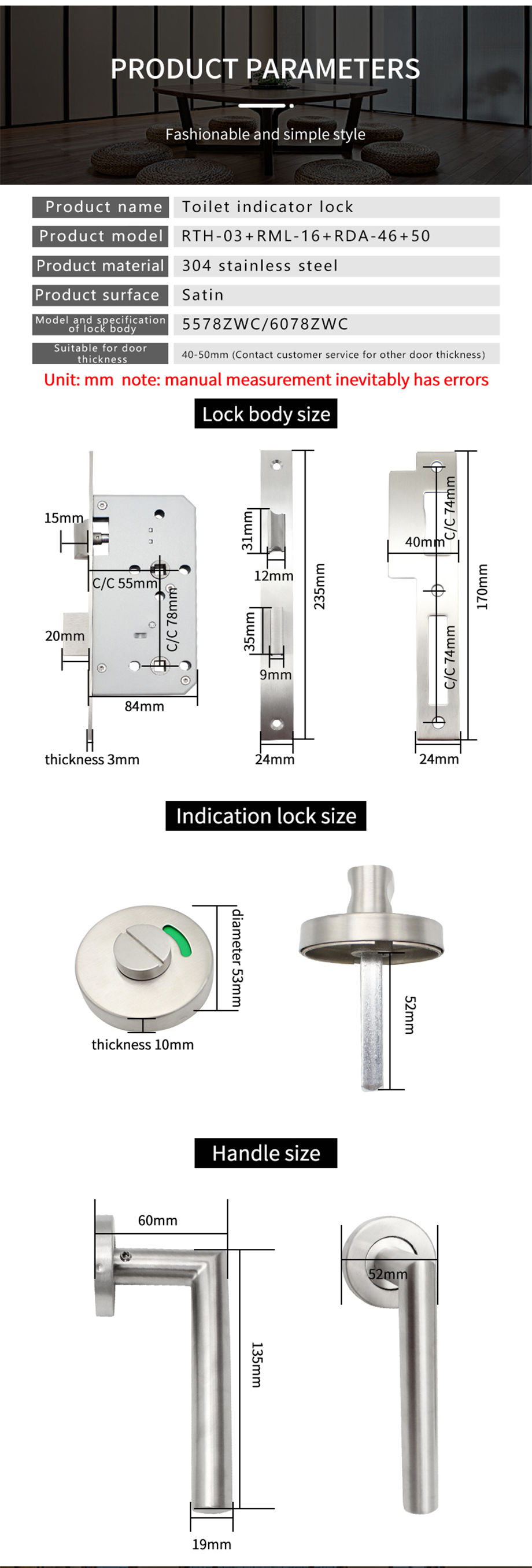 PRODUCT PARAMETERS

Fashionable and simple style

| Product name | Toilet indicator lock |
|---|---|
| Product model | RTH-03+RML-16+RDA-46+50 |
| Product material | 304 stainless steel |
| Product surface | Satin |
| Model and specification of lock body | 5578ZWC/6078ZWC |
| Suitable for door thickness | 40-50mm (Contact customer service for other door thickness) |

Unit: mm note: manual measurement inevitably has errors

Lock body size

15mm
C/C 55mm
C/C 78mm
20mm
84mm
thickness 3mm

31mm
12mm
35mm
9mm
235mm
24mm

40mm
C/C 74mm
C/C 74mm
170mm
24mm

Indication lock size

diameter 53mm
thickness 10mm

52mm

Handle size

60mm
135mm
19mm

52mm