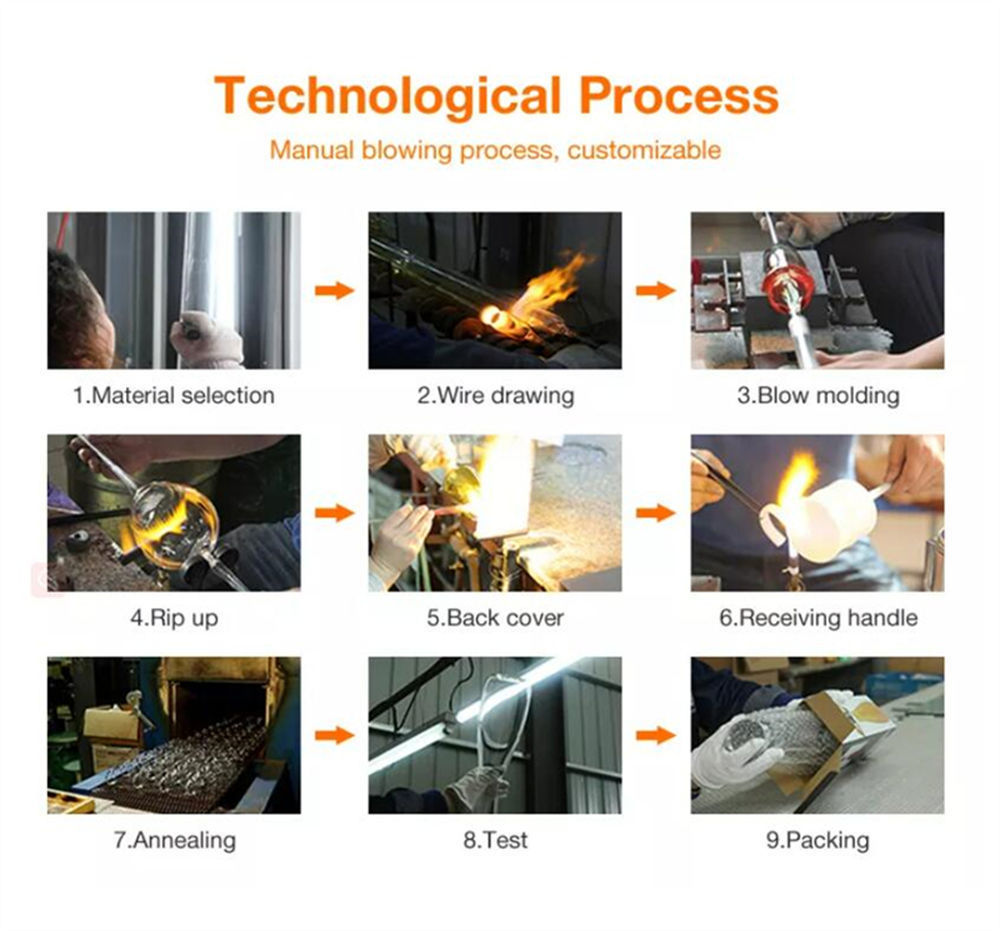 Technological Process
Manual blowing process, customizable

1.Material selection

2.Wire drawing

3.Blow molding

4.Rip up

5.Back cover

6.Receiving handle

7.Annealing

8.Test

9.Packing