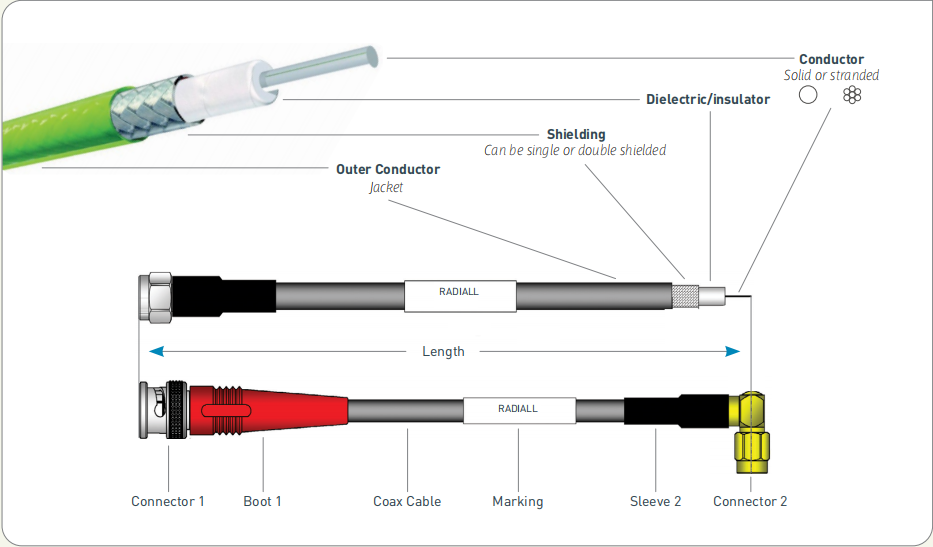 Conductor
Solid or stranded

Dielectric/insulator

Shielding
Can be single or double shielded

Outer Conductor
Jacket

RADIALL

Length

RADIALL

Connector 1 Boot 1 Coax Cable Marking Sleeve 2 Connector 2